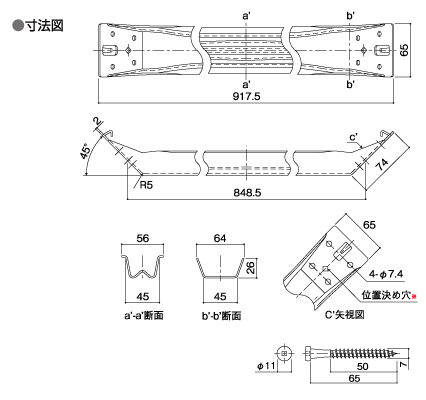 ●寸法図

a'
b'
65
a'
b'
917.5

2
45°
c'
74
R5
848.5

56
45
a'-a'断面

64
26
45
b'-b'断面

65
4-φ7.4
位置決め穴※
C'矢視図

φ11
50
7
65